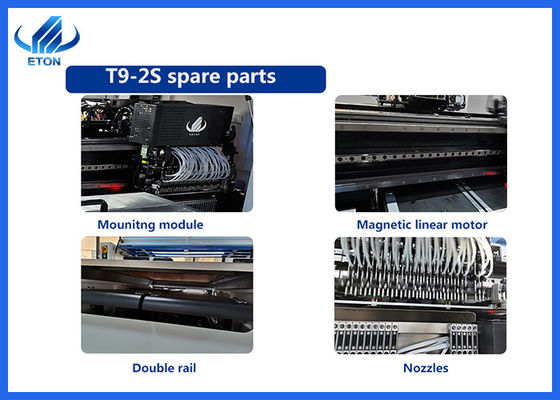 ETON

T9-2S spare parts

Mounitng module

Magnetic linear motor

Double rail

Nozzles