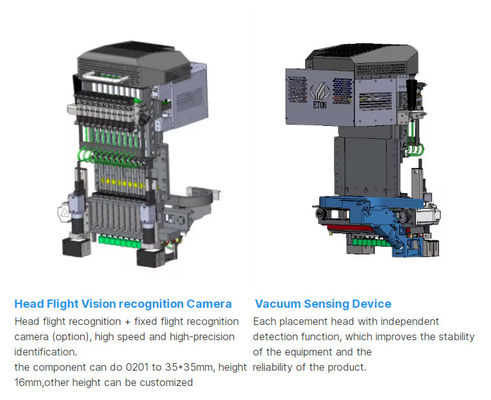 ETON

Head Flight Vision recognition Camera

Head flight recognition + fixed flight recognition camera (option), high speed and high-precision identification.
the component can do 0201 to 35*35mm, height 16mm,other height can be customized

Vacuum Sensing Device

Each placement head with independent detection function, which improves the stability of the equipment and the reliability of the product.