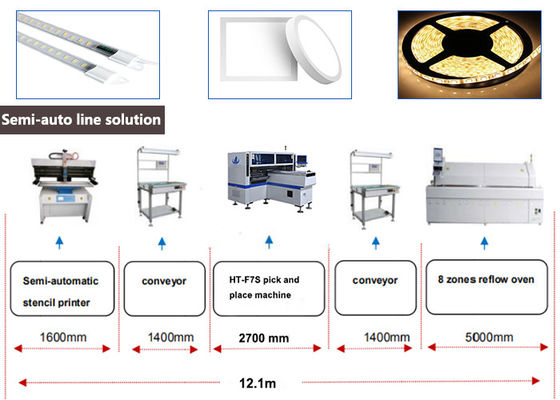 Semi-auto line solution

Semi-automatic stencil printer

conveyor

HT-F7S pick and place machine

conveyor

8 zones reflow oven

1600mm

1400mm

2700 mm

1400mm

5000mm

12.1m