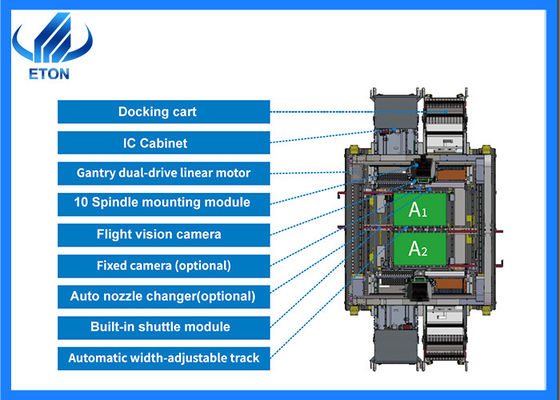 ETON

Docking cart

IC Cabinet

Gantry dual-drive linear motor

10 Spindle mounting module

Flight vision camera

Fixed camera (optional)

Auto nozzle changer(optional)

Built-in shuttle module

Automatic width-adjustable track

$A_1$

$A_2$